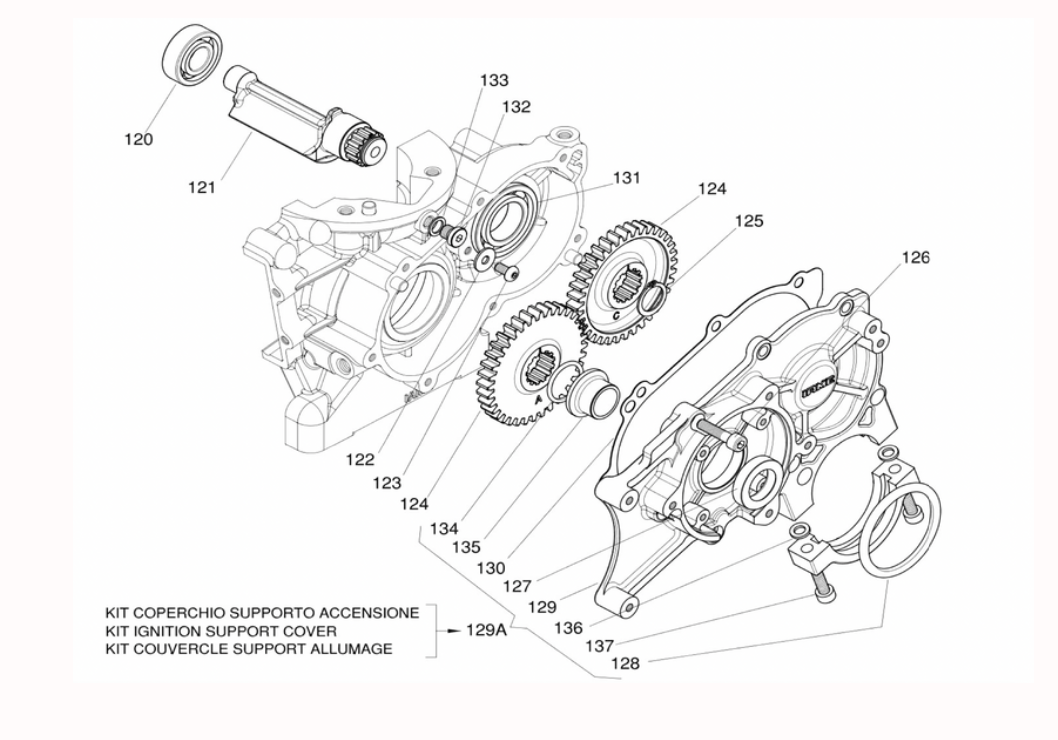 120
121
133
132
131
124
125
126
122
123
124
134
135
130
127
129
136
137
128

KIT COPERCHIO SUPPORTO ACCENSIONE
KIT IGNITION SUPPORT COVER
KIT COUVERCLE SUPPORT ALLUMAGE
129A